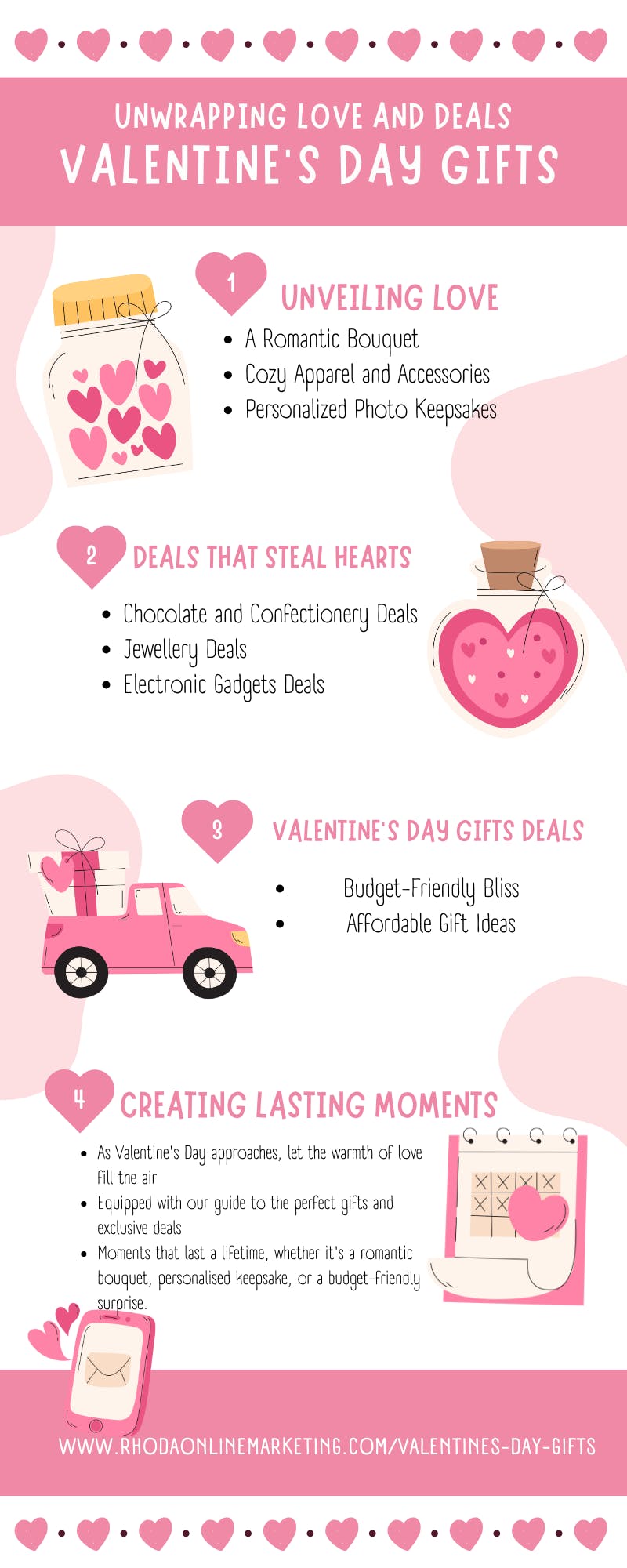 UNWRAPPING LOVE AND DEALS
VALENTINE'S DAY GIFTS

1
UNVEILING LOVE
- A Romantic Bouquet
- Cozy Apparel and Accessories
- Personalized Photo Keepsakes

2
DEALS THAT STEAL HEARTS
- Chocolate and Confectionery Deals
- Jewellery Deals
- Electronic Gadgets Deals

3
VALENTINE'S DAY GIFTS DEALS
- Budget-Friendly Bliss
- Affordable Gift Ideas

4
CREATING LASTING MOMENTS
- As Valentine's Day approaches, let the warmth of love fill the air
- Equipped with our guide to the perfect gifts and exclusive deals
- Moments that last a lifetime, whether it's a romantic bouquet, personalised keepsake, or a budget-friendly surprise.

WWW.RHODAONLINEMARKETING.COM/VALENTINES-DAY-GIFTS