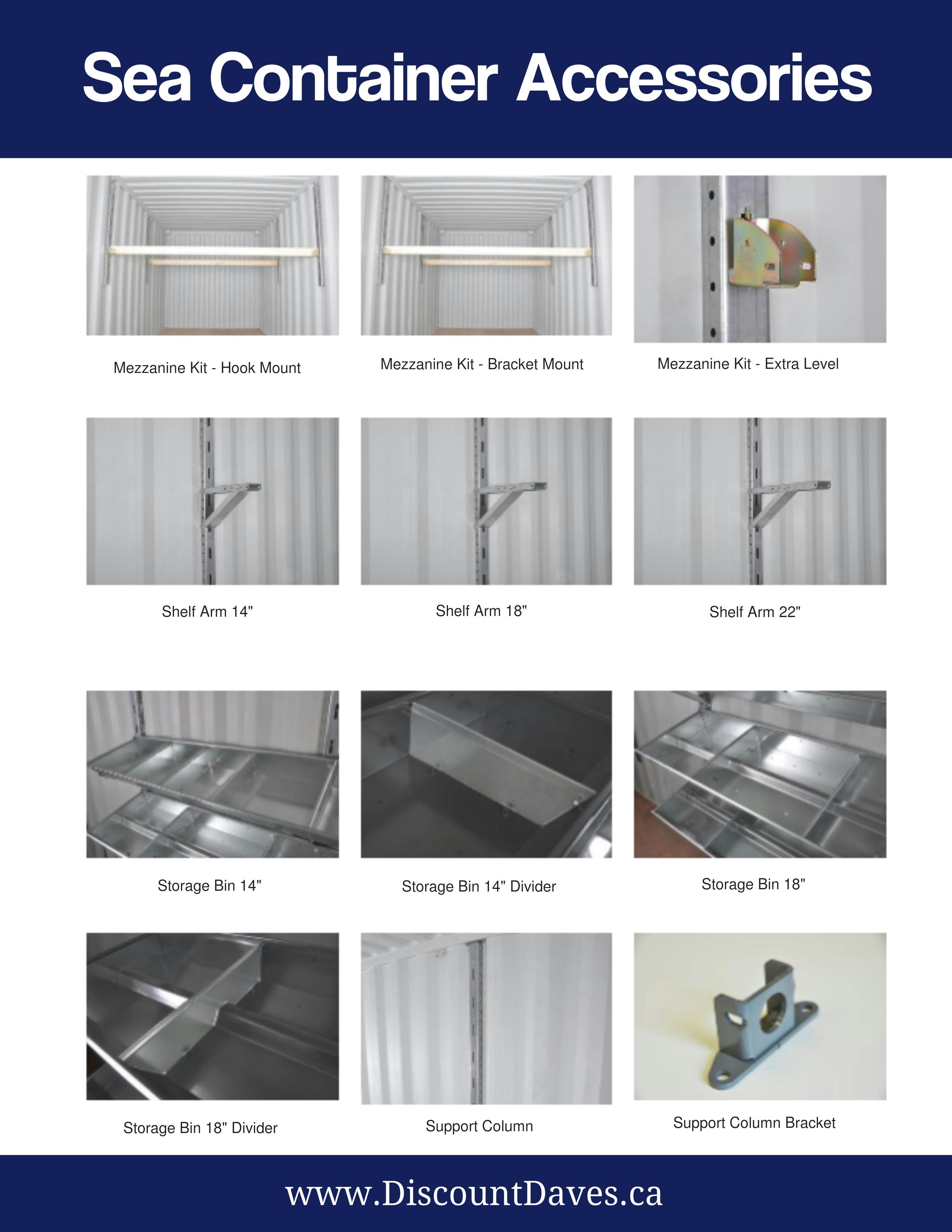 Sea Container Accessories

Mezzanine Kit - Hook Mount

Mezzanine Kit - Bracket Mount

Mezzanine Kit - Extra Level

Shelf Arm 14"

Shelf Arm 18"

Shelf Arm 22"

Storage Bin 14"

Storage Bin 14" Divider

Storage Bin 18"

Storage Bin 18" Divider

Support Column

Support Column Bracket

www.DiscountDaves.ca